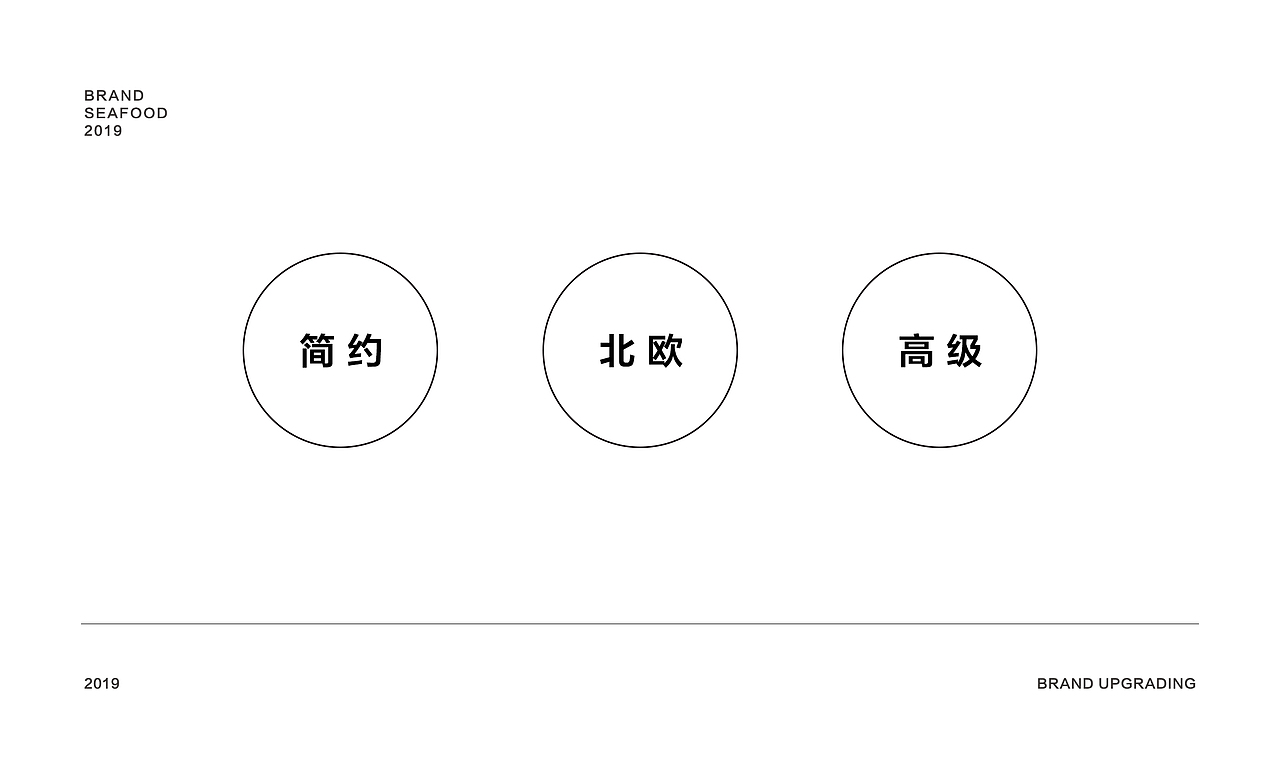 BRAND
SEAFOOD
2019

简约

北欧

高级

2019

BRAND UPGRADING