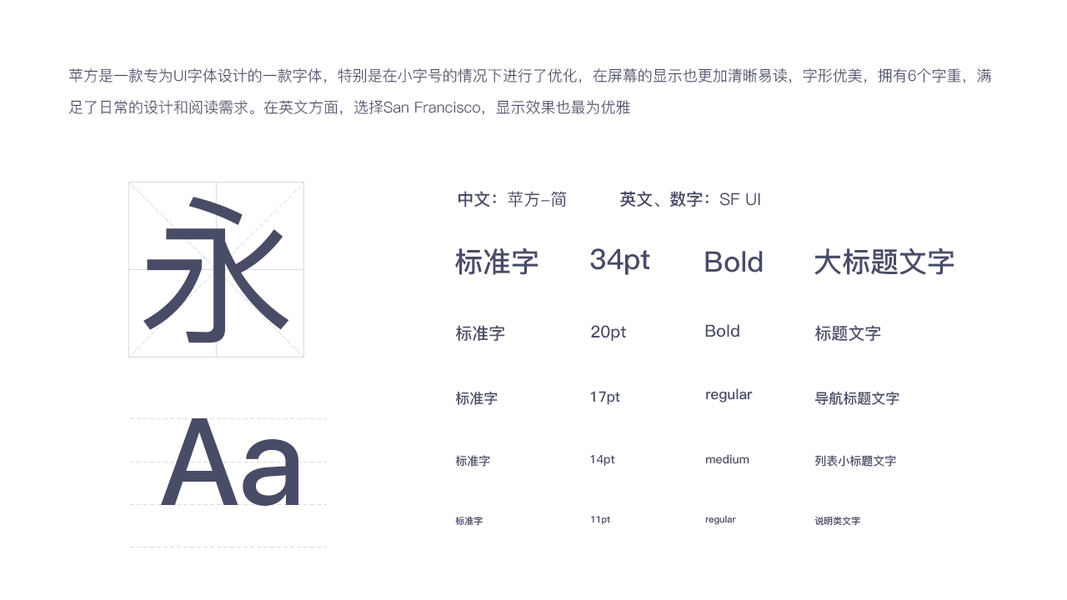 苹方是一款专为UI字体设计的一款字体，特别是在小字号的情况下进行了优化，在屏幕的显示也更加清晰易读，字形优美，拥有6个字重，满足了日常的设计和阅读需求。在英文方面，选择San Francisco，显示效果也最为优雅

永

Aa

中文：苹方-简 英文、数字：SF UI

标准字 34pt Bold 大标题文字

标准字 20pt Bold 标题文字

标准字 17pt regular 导航标题文字

标准字 14pt medium 列表小标题文字

标准字 11pt regular 说明类文字