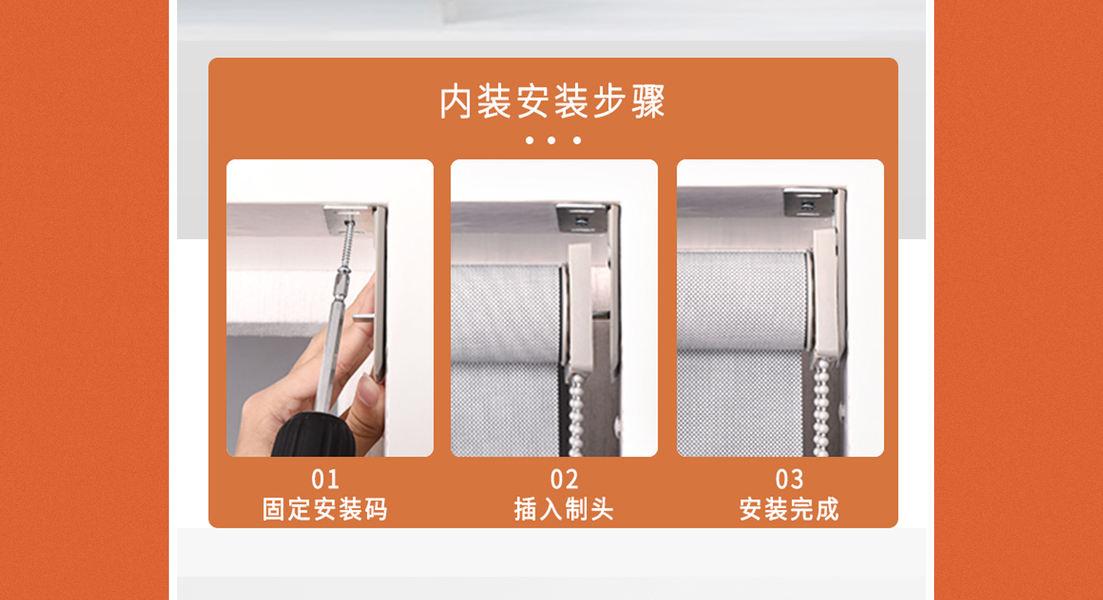 内装安装步骤

01
固定安装码

02
插入制头

03
安装完成