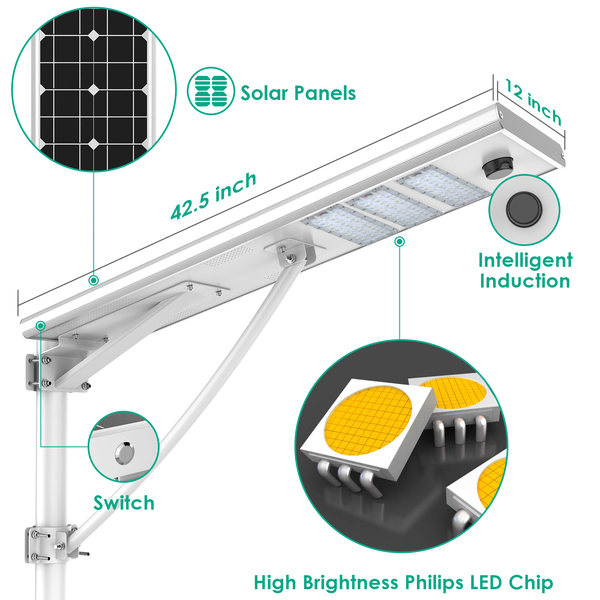 Solar Panels

12 inch

42.5 inch

Intelligent Induction

Switch

High Brightness Philips LED Chip