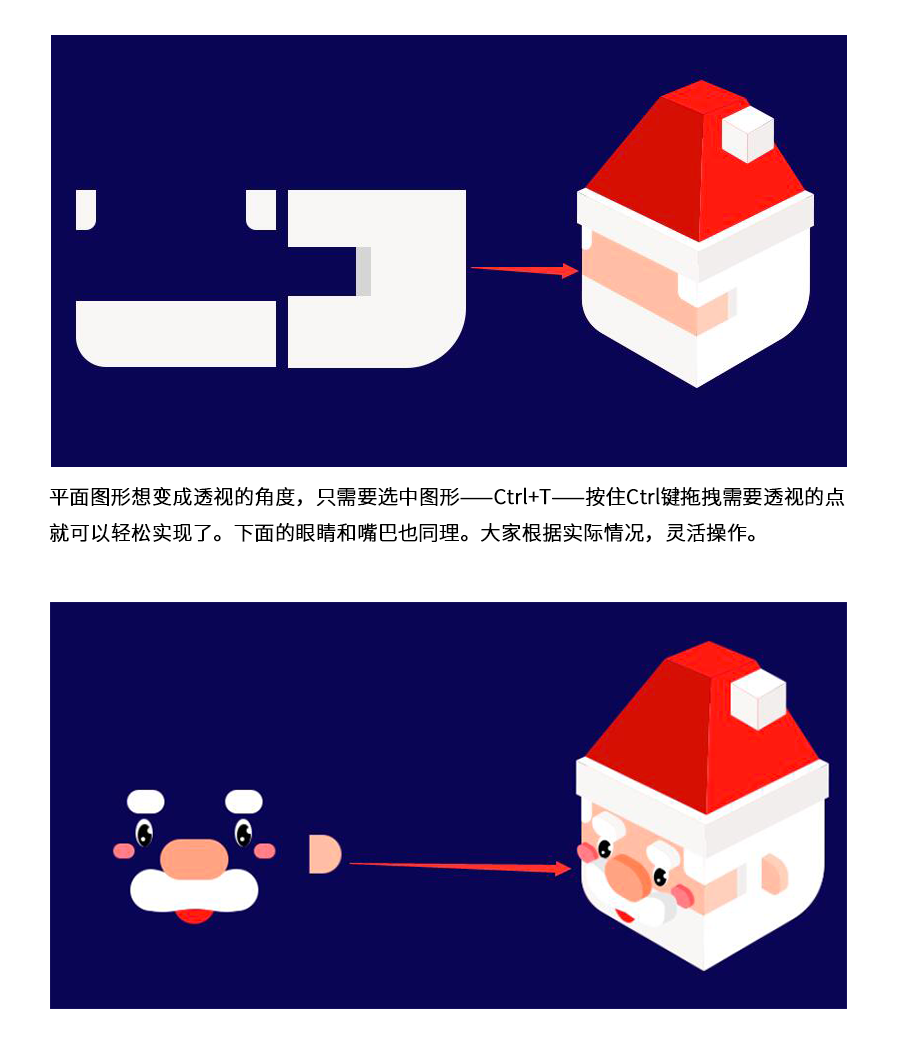 平面图形想变成透视的角度，只需要选中图形——Ctrl+T——按住Ctrl键拖拽需要透视的点就可以轻松实现了。下面的眼睛和嘴巴也同理。大家根据实际情况，灵活操作。