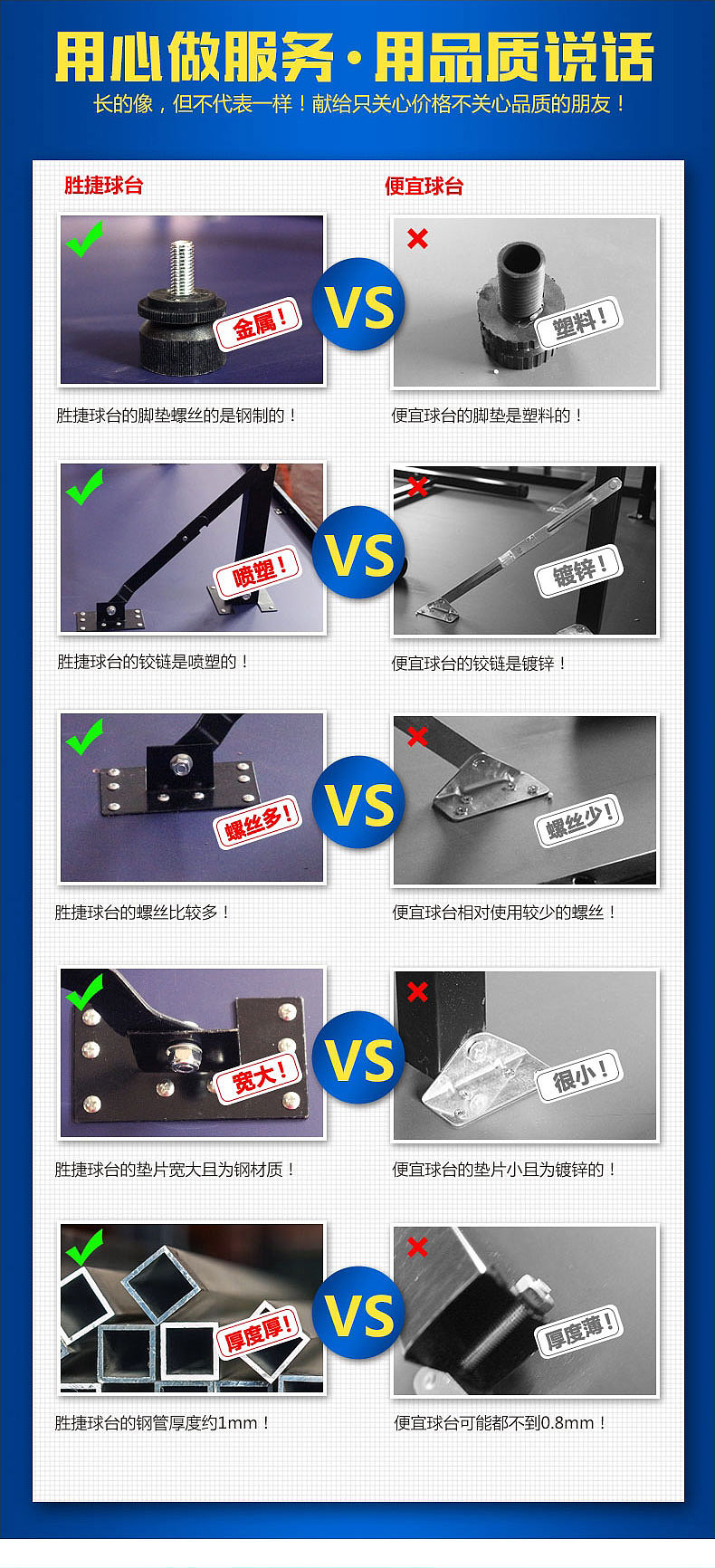 用心做服务·用品质说话

长的像，但不代表一样！献给只关心价格不关心品质的朋友！

胜捷球台

便宜球台

金属！

VS

塑料！

胜捷球台的脚垫螺丝的是钢制的！

便宜球台的脚垫是塑料的！

喷塑！

VS

镀锌！

胜捷球台的铰链是喷塑的！

便宜球台的铰链是镀锌！

螺丝多！

VS

螺丝少！

胜捷球台的螺丝比较多！

便宜球台相对使用较少的螺丝！

宽大！

VS

很小！

胜捷球台的垫片宽大且为钢材质！

便宜球台的垫片小且为镀锌的！

厚度厚！

VS

厚度薄！

胜捷球台的钢管厚度约1mm！

便宜球台可能都不到0.8mm！