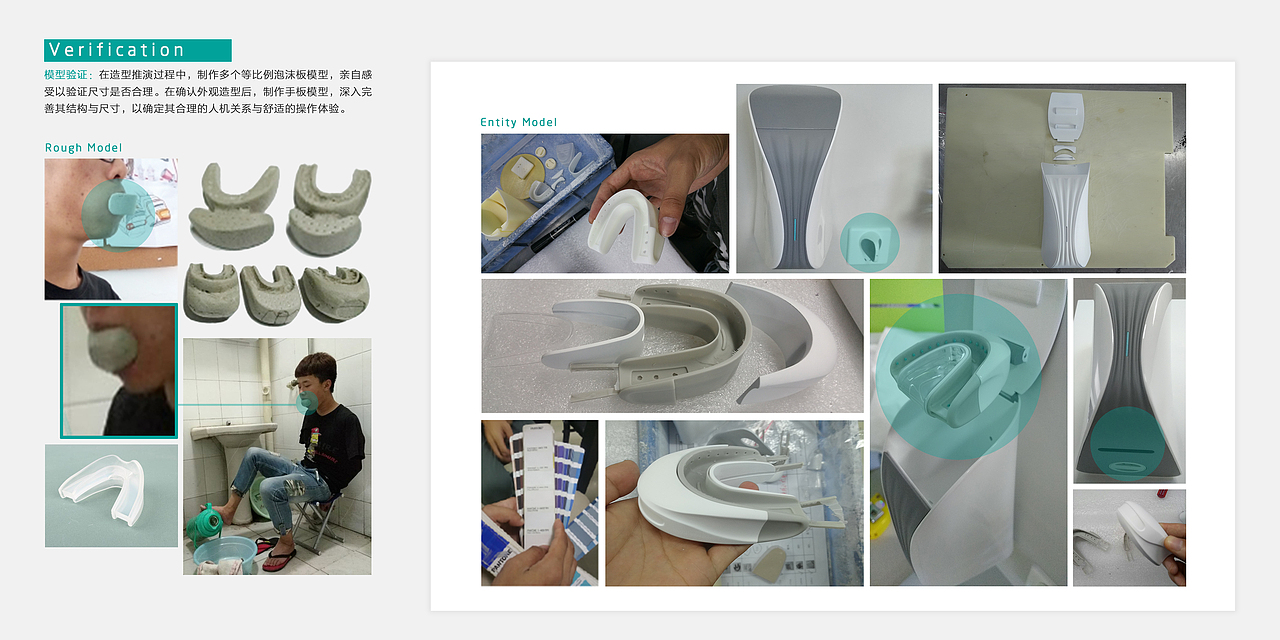 Verification

模型验证：在造型推演过程中，制作多个等比例泡沫板模型，亲自感受以验证尺寸是否合理。在确认外观造型后，制作手板模型，深入完善其结构与尺寸，以确定其合理的人机关系与舒适的操作体验。

Rough Model

Entity Model

PANTONE