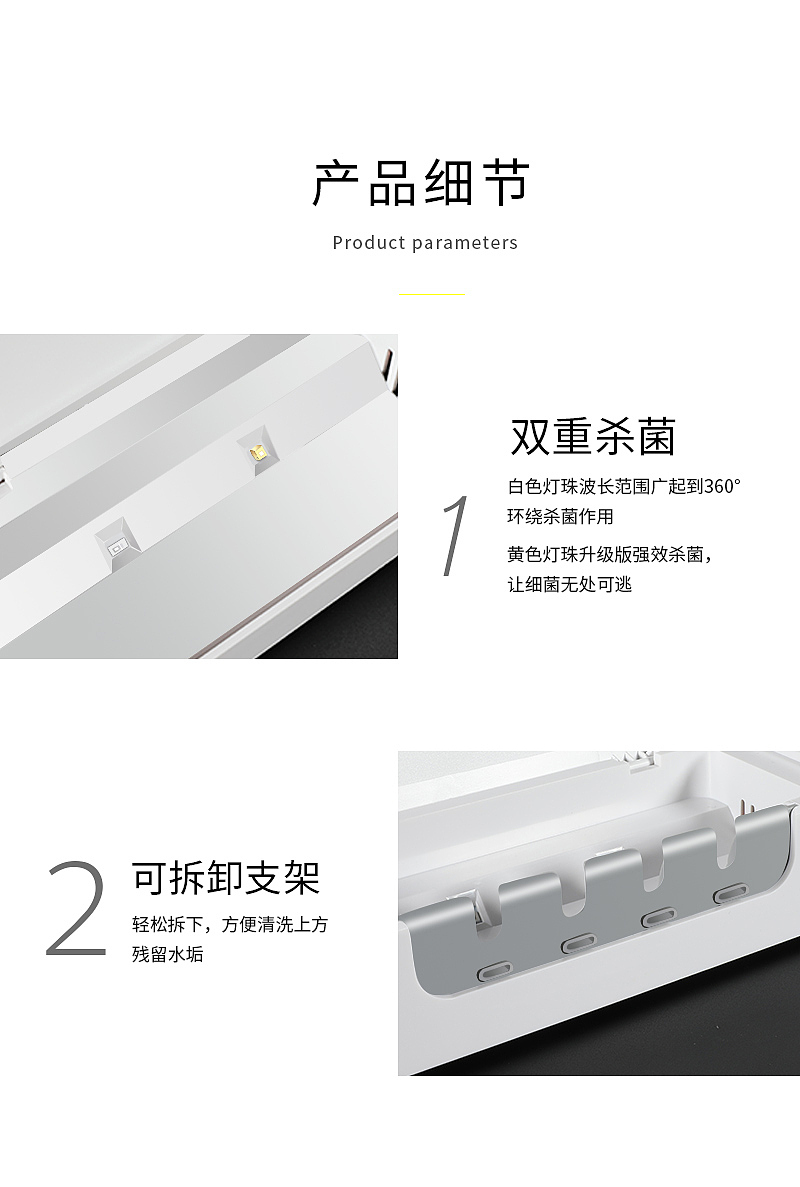 产品细节

Product parameters

1

双重杀菌

白色灯珠波长范围广起到360°环绕杀菌作用

黄色灯珠升级版强效杀菌，让细菌无处可逃

2

可拆卸支架

轻松拆下，方便清洗上方残留水垢