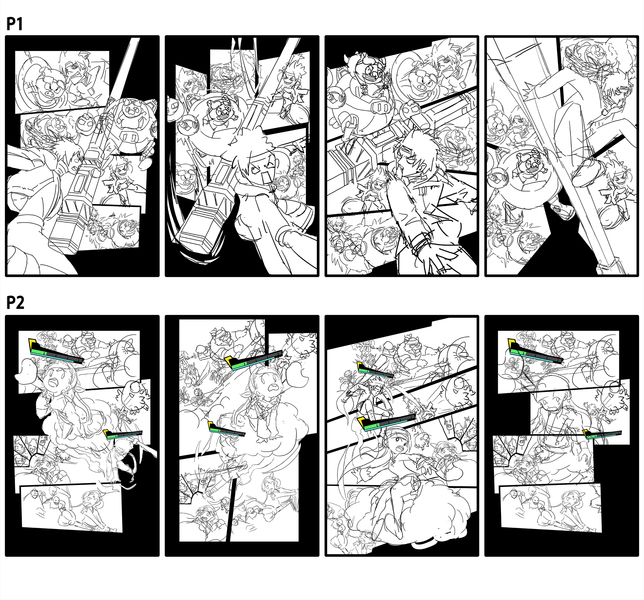 P1

P2