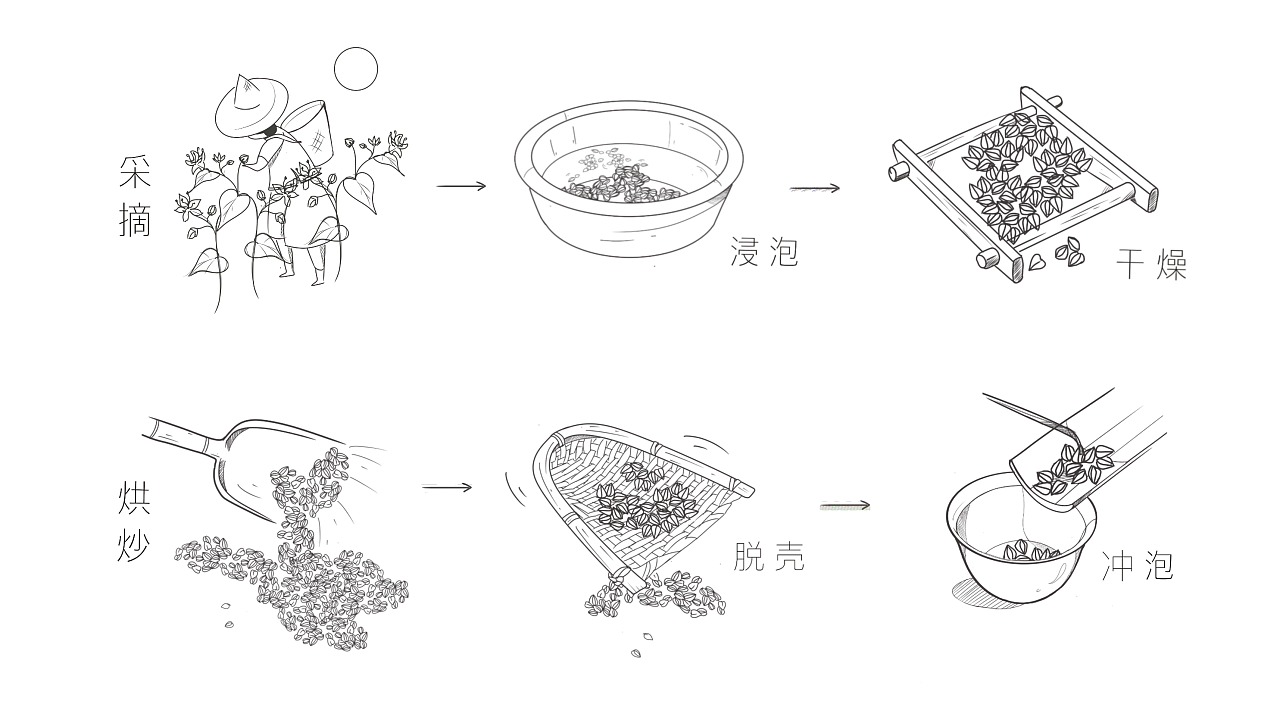 采摘

浸泡

干燥

烘炒

脱壳

冲泡