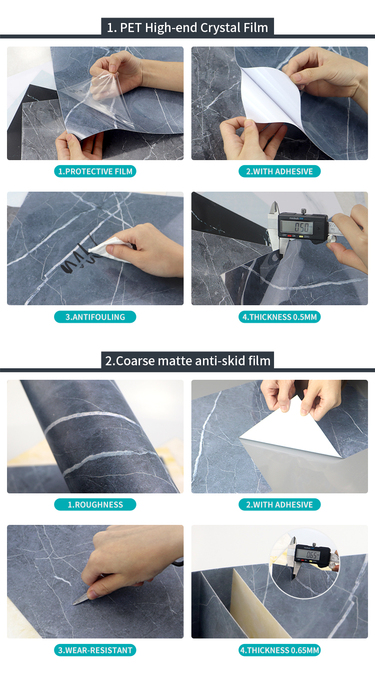 1. PET High-end Crystal Film

1.PROTECTIVE FILM

2.WITH ADHESIVE

3.ANTIFOULING

0.50

4.THICKNESS 0.5MM

2.Coarse matte anti-skid film

1.ROUGHNESS

2.WITH ADHESIVE

3.WEAR-RESISTANT

0.65

4.THICKNESS 0.65MM