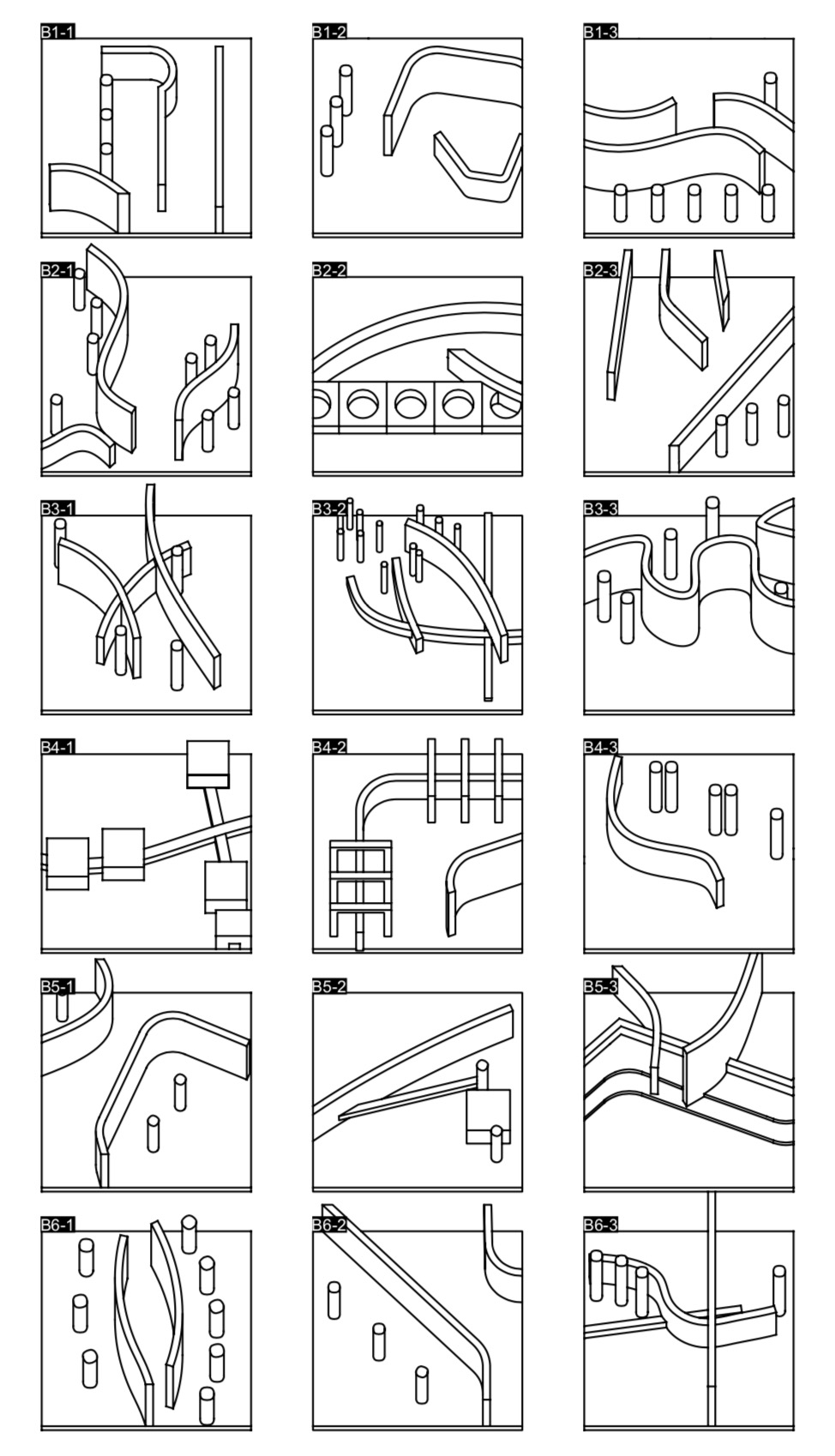 B1-1
B1-2
B1-3
B2-1
B2-2
B2-3
B3-1
B3-2
B3-3
B4-1
B4-2
B4-3
B5-1
B5-2
B5-3
B6-1
B6-2
B6-3