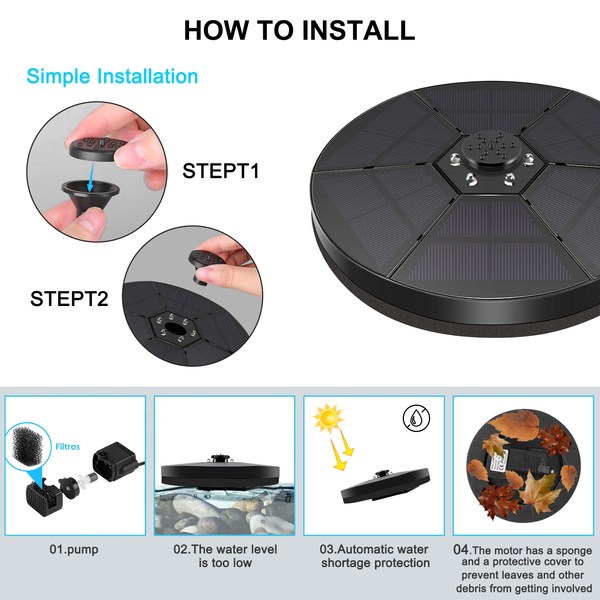 HOW TO INSTALL

Simple Installation

STEPT1

STEPT2

Filtros

01.pump

02.The water level is too low

03.Automatic water shortage protection

04.The motor has a sponge and a protective cover to prevent leaves and other debris from getting involved