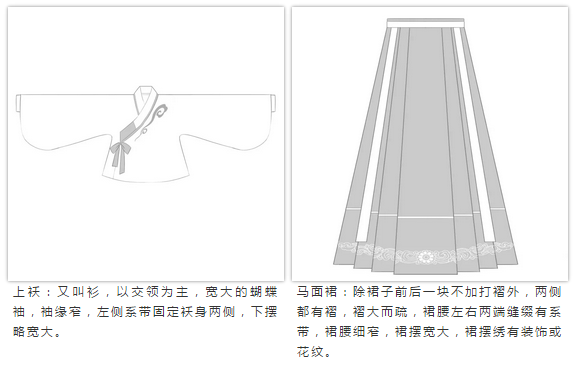 上袄：又叫衫，以交领为主，宽大的蝴蝶袖，袖缘窄，左侧系带固定袄身两侧，下摆略宽大。

马面裙：除裙子前后一块不加打褶外，两侧都有褶，褶大而疏，裙腰左右两端缝缀有系带，裙腰细窄，裙摆宽大，裙摆绣有装饰或花纹。