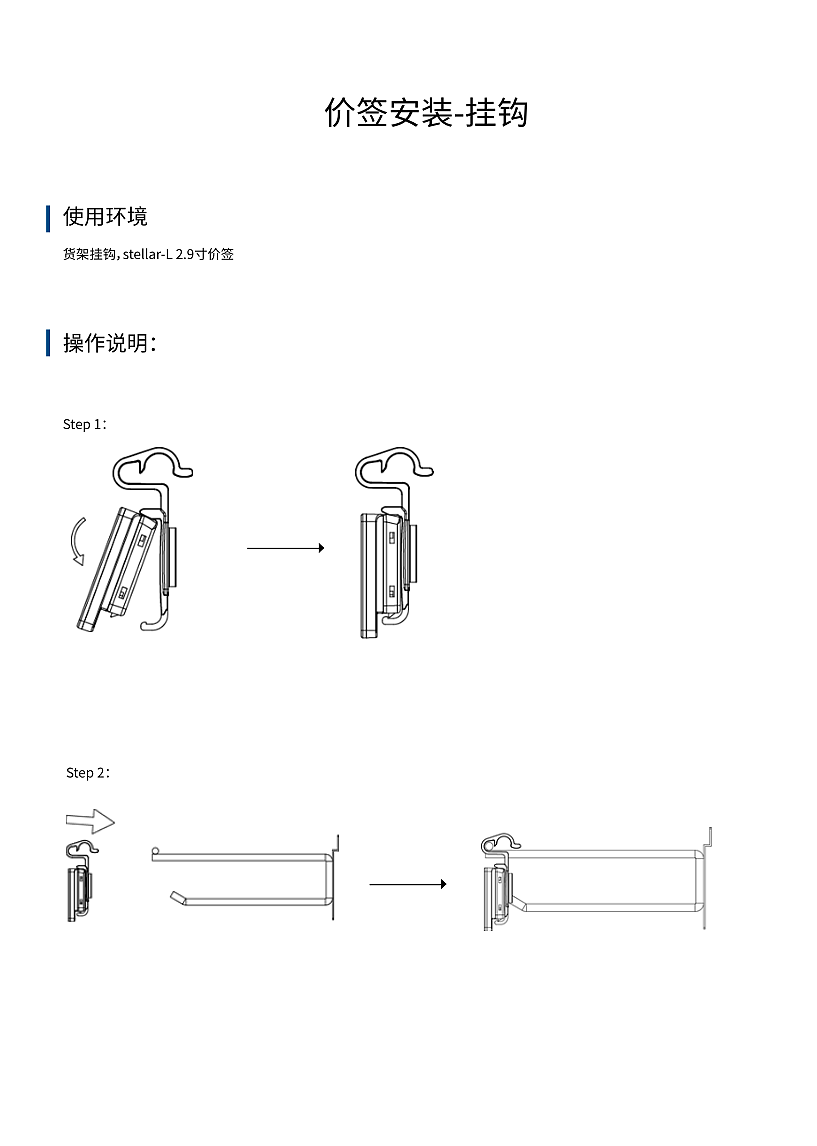 价签安装-挂钩

使用环境

货架挂钩，stellar-L 2.9寸价签

操作说明：

Step 1：

Step 2：