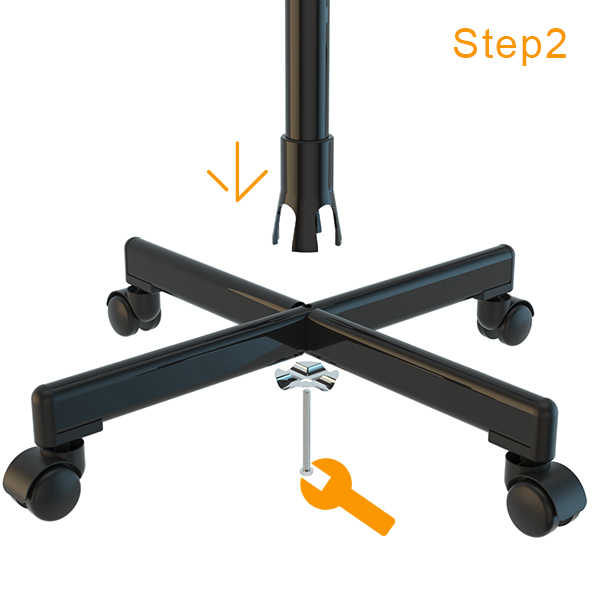 Step2