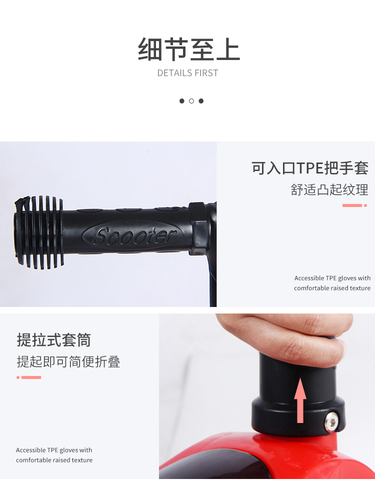 细节至上

DETAILS FIRST

Scooter

可入口TPE把手套

舒适凸起纹理

Accessible TPE gloves with comfortable raised texture

提拉式套筒

提起即可简便折叠

Accessible TPE gloves with comfortable raised texture