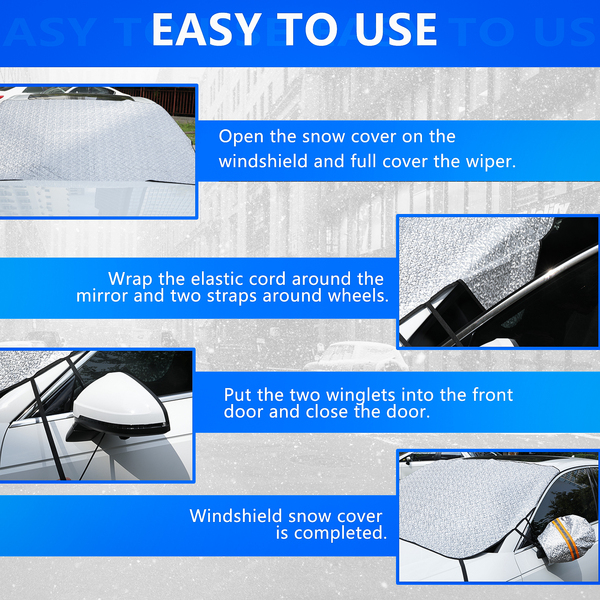 EASY TO USE

Open the snow cover on the windshield and full cover the wiper.

Wrap the elastic cord around the mirror and two straps around wheels.

Put the two winglets into the front door and close the door.

Windshield snow cover is completed.