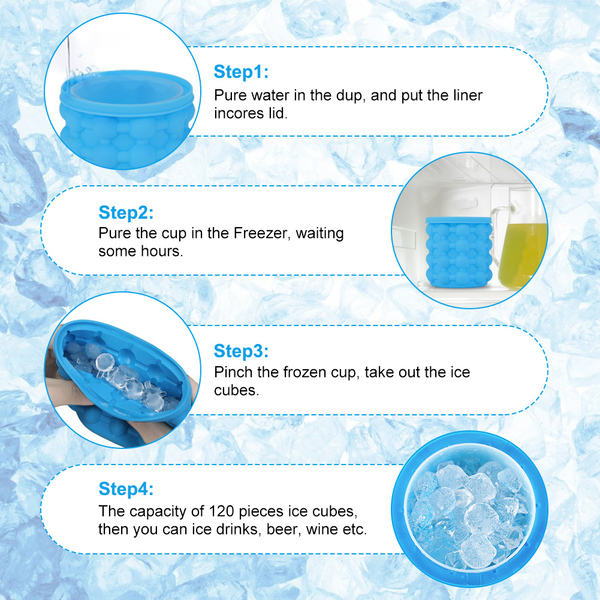 Step1:
Pure water in the dup, and put the liner incores lid.

Step2:
Pure the cup in the Freezer, waiting some hours.

Step3:
Pinch the frozen cup, take out the ice cubes.

Step4:
The capacity of 120 pieces ice cubes, then you can ice drinks, beer, wine etc.