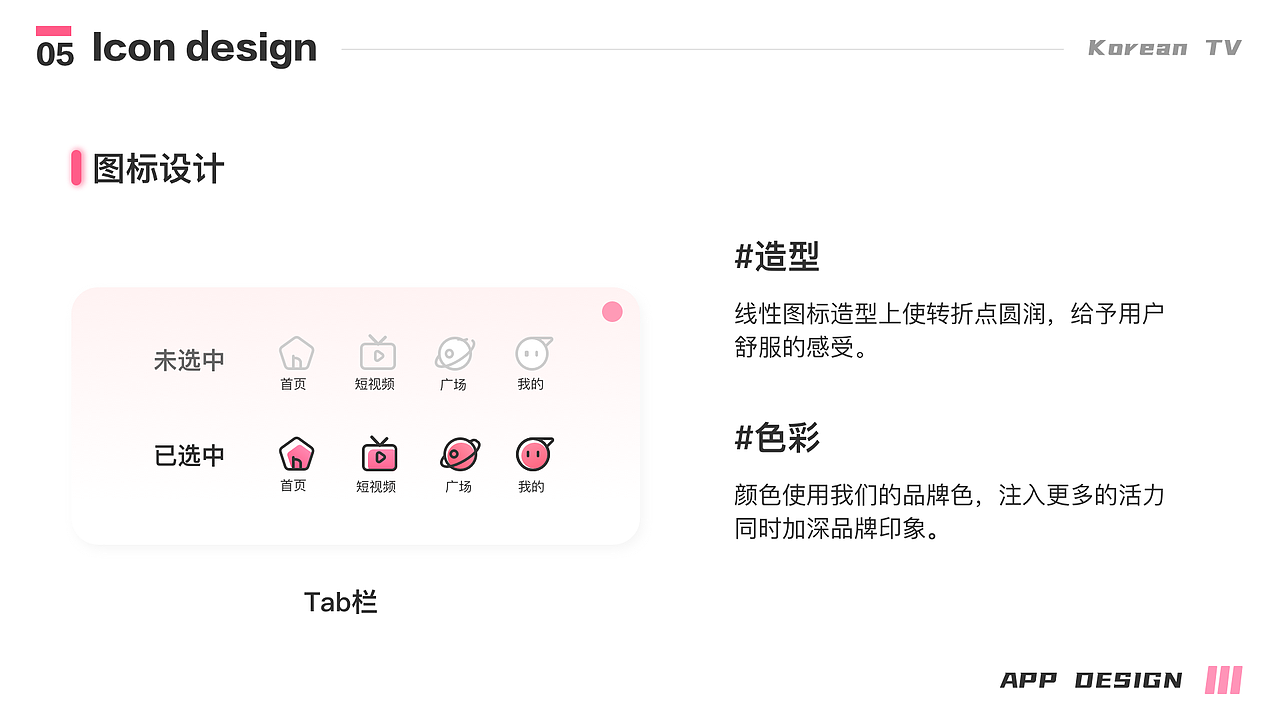 05 Icon design

Korean TV

图标设计

未选中
首页
短视频
广场
我的

已选中
首页
短视频
广场
我的

Tab栏

#造型

线性图标造型上使转折点圆润，给予用户舒服的感受。

#色彩

颜色使用我们的品牌色，注入更多的活力同时加深品牌印象。

APP DESIGN