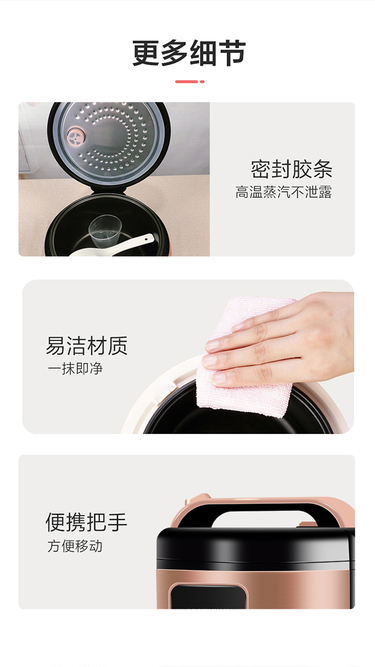 更多细节

密封胶条
高温蒸汽不泄露

易洁材质
一抹即净

便携把手
方便移动