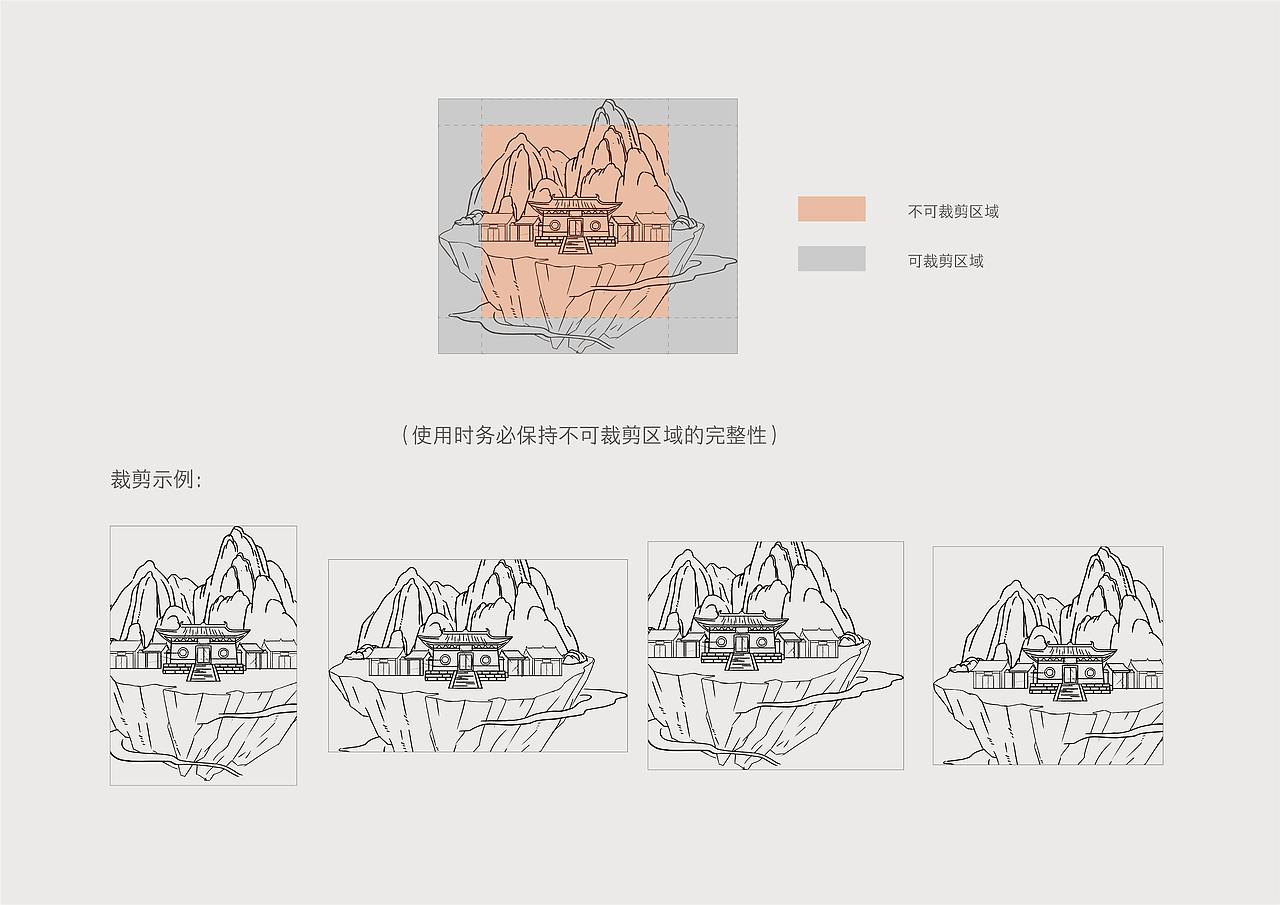 不可裁剪区域

可裁剪区域

（使用时务必保持不可裁剪区域的完整性）

裁剪示例：