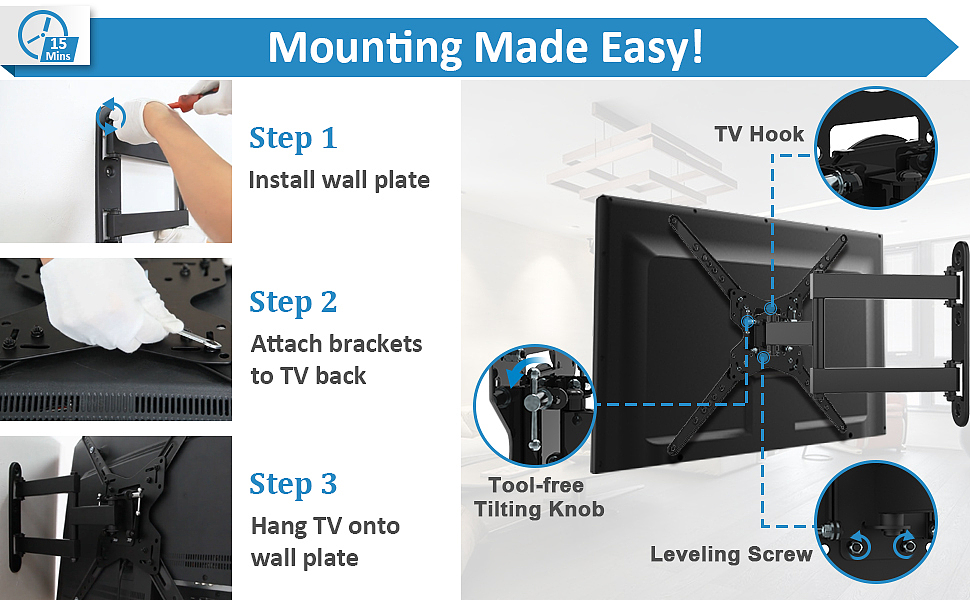 15 Mins

Mounting Made Easy!

Step 1
Install wall plate

Step 2
Attach brackets to TV back

Step 3
Hang TV onto wall plate

TV Hook

Tool-free Tilting Knob

Leveling Screw