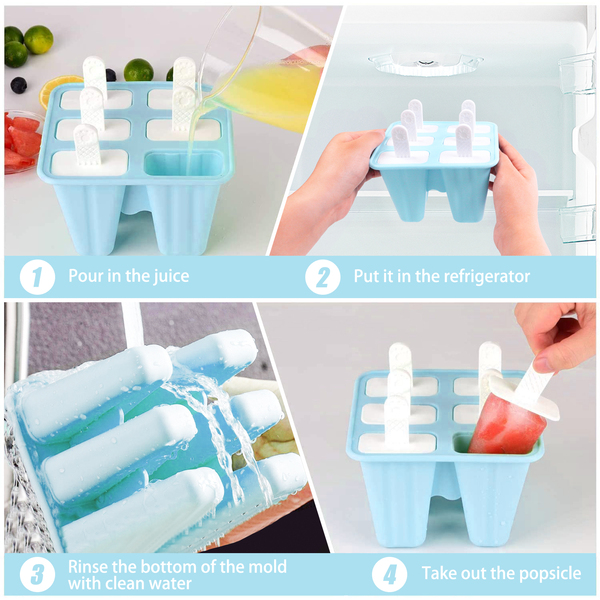 1 Pour in the juice

2 Put it in the refrigerator

3 Rinse the bottom of the mold with clean water

4 Take out the popsicle