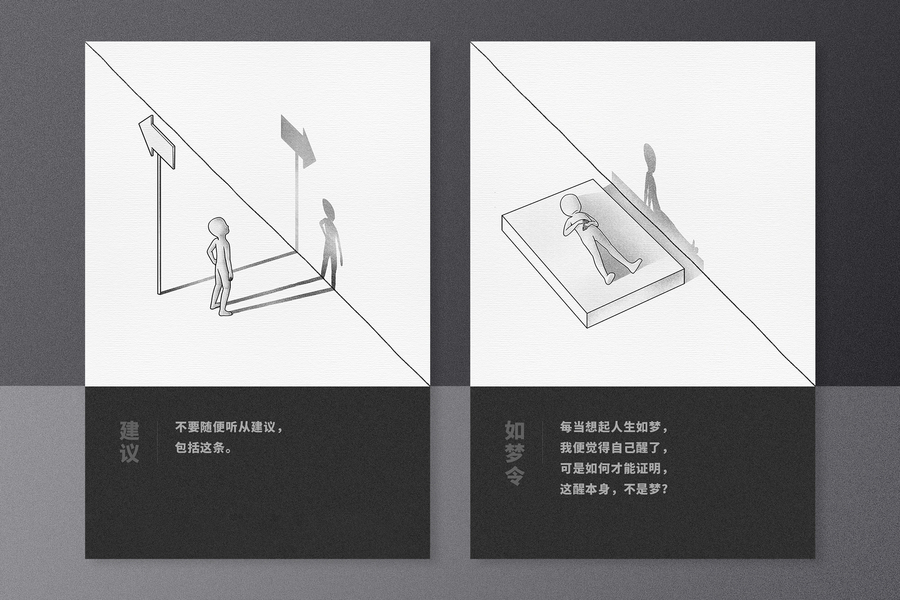 建议

不要随便听从建议，
包括这条。

如梦令

每当想起人生如梦，
我便觉得自己醒了，
可是如何才能证明，
这醒本身，不是梦？