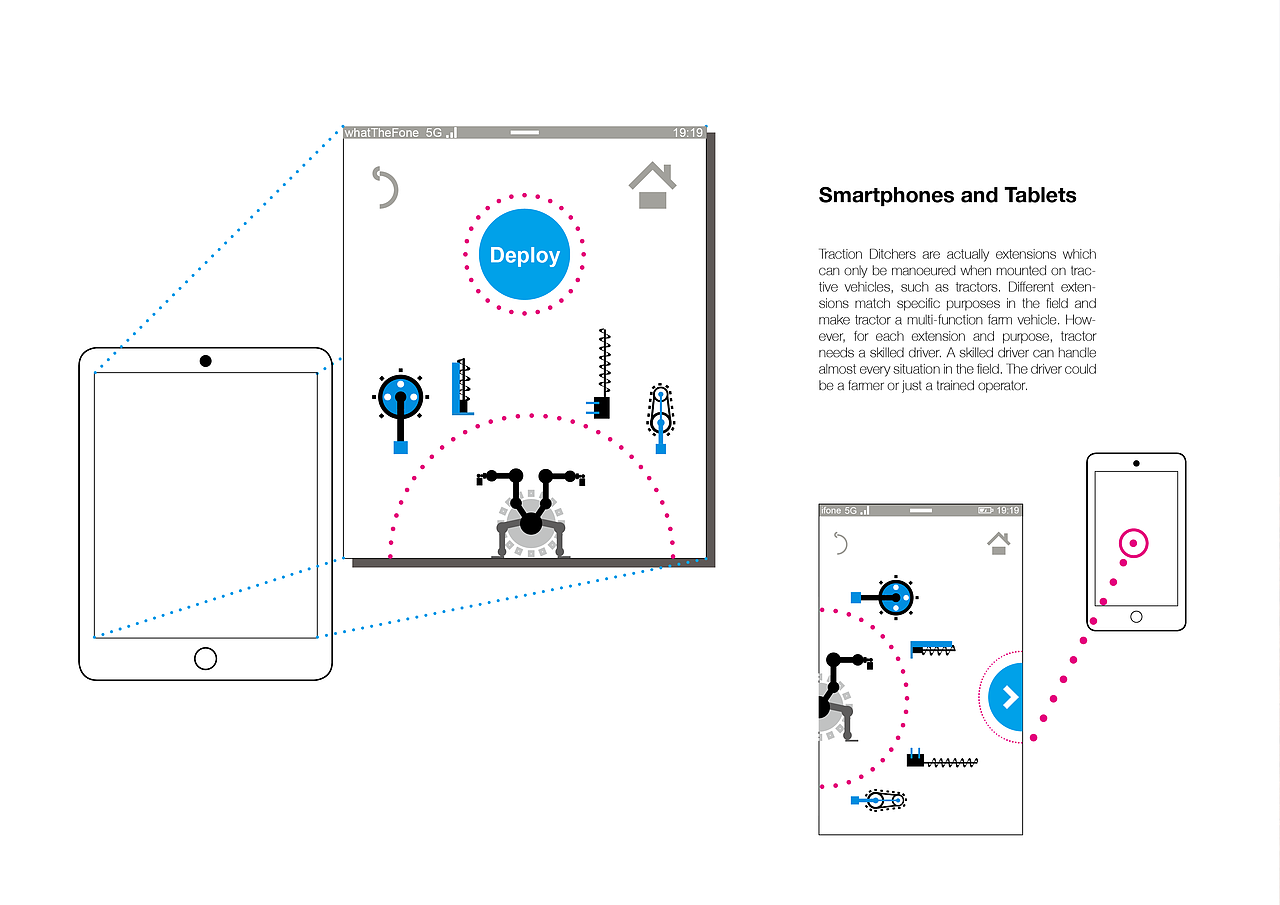 whatTheFone 5G 19:19

Deploy

Smartphones and Tablets

Traction Ditchers are actually extensions which can only be manoeured when mounted on tractive vehicles, such as tractors. Different extensions match specific purposes in the field and make tractor a multi-function farm vehicle. However, for each extension and purpose, tractor needs a skilled driver. A skilled driver can handle almost every situation in the field. The driver could be a farmer or just a trained operator.

ifone 5G 19:19