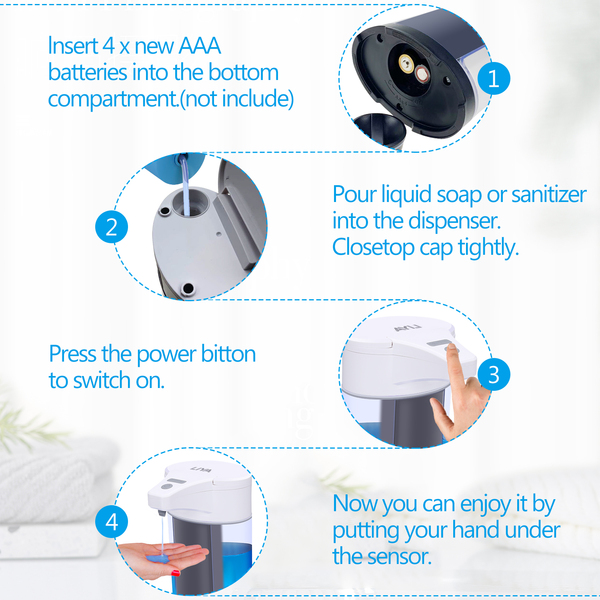 Insert 4 x new AAA batteries into the bottom compartment.(not include)

1

2

Pour liquid soap or sanitizer into the dispenser. Closetop cap tightly.

Press the power bitton to switch on.

3

4

Now you can enjoy it by putting your hand under the sensor.