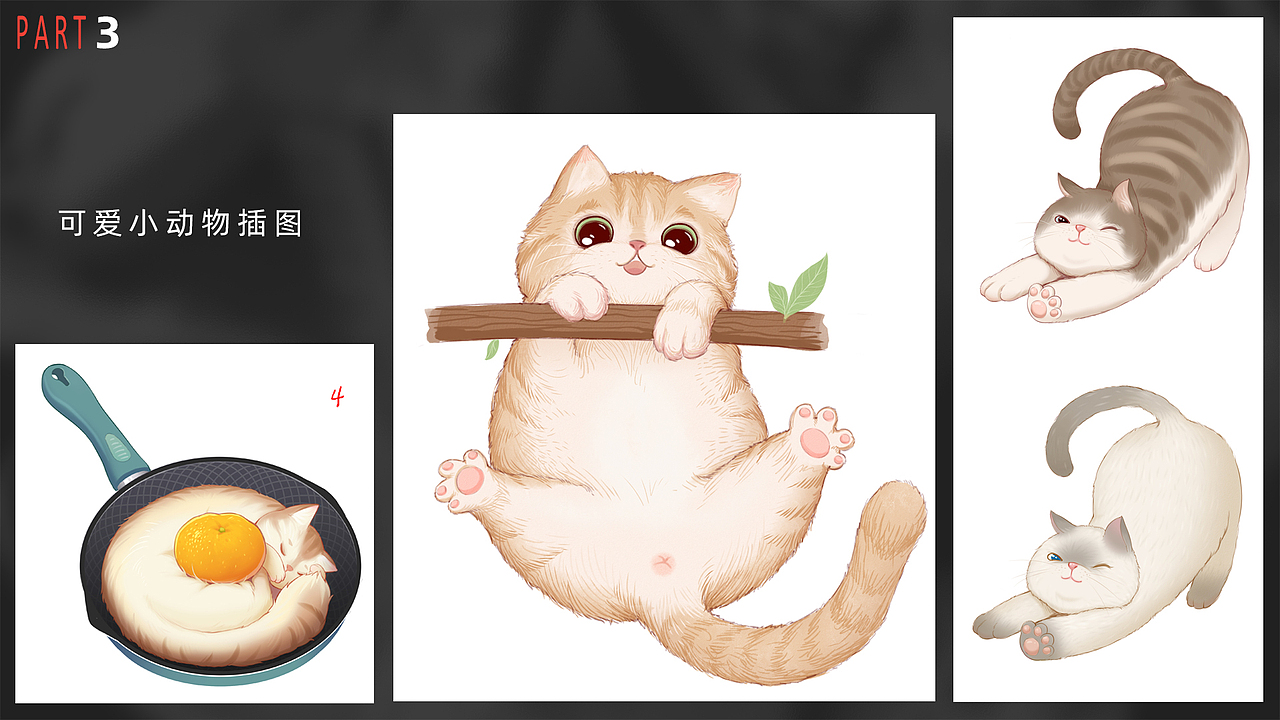 PART 3

可爱小动物插图

4