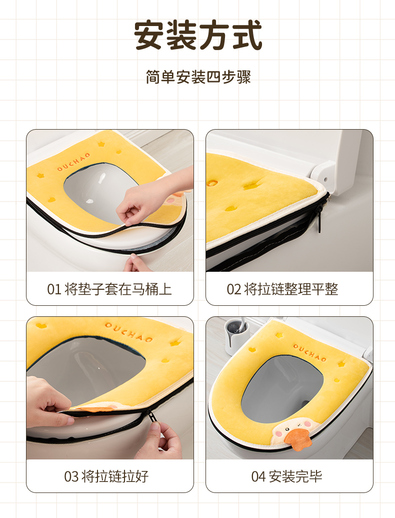 安装方式

简单安装四步骤

OUCHAO

01 将垫子套在马桶上

02 将拉链整理平整

OUCHAO

03 将拉链拉好

OUCHAO

04 安装完毕