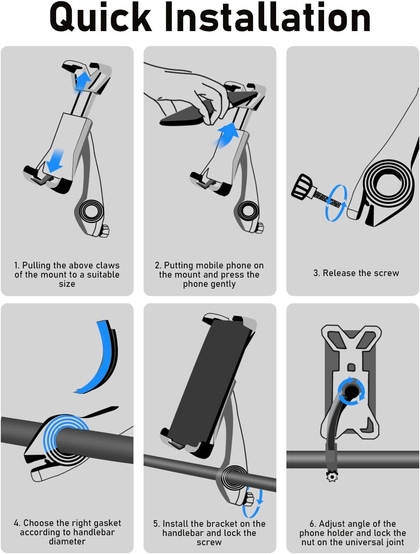 Quick Installation

1. Pulling the above claws of the mount to a suitable size

2. Putting mobile phone on the mount and press the phone gently

3. Release the screw

4. Choose the right gasket according to handlebar diameter

5. Install the bracket on the handlebar and lock the screw

6. Adjust angle of the phone holder and lock the nut on the universal joint