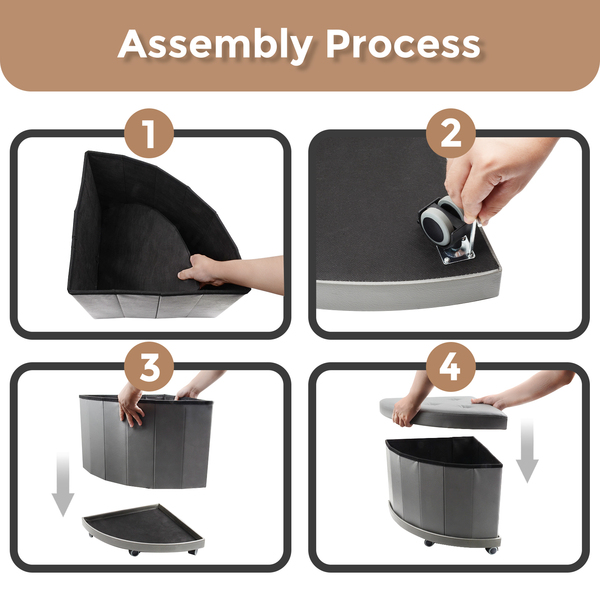 Assembly Process

1

2

3

4