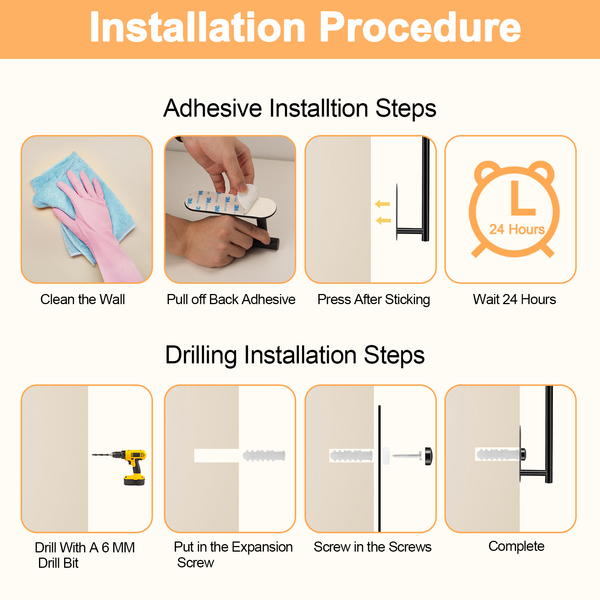 Installation Procedure

Adhesive Installtion Steps

24 Hours

Clean the Wall

Pull off Back Adhesive

Press After Sticking

Wait 24 Hours

Drilling Installation Steps

Drill With A 6 MM Drill Bit

Put in the Expansion Screw

Screw in the Screws

Complete