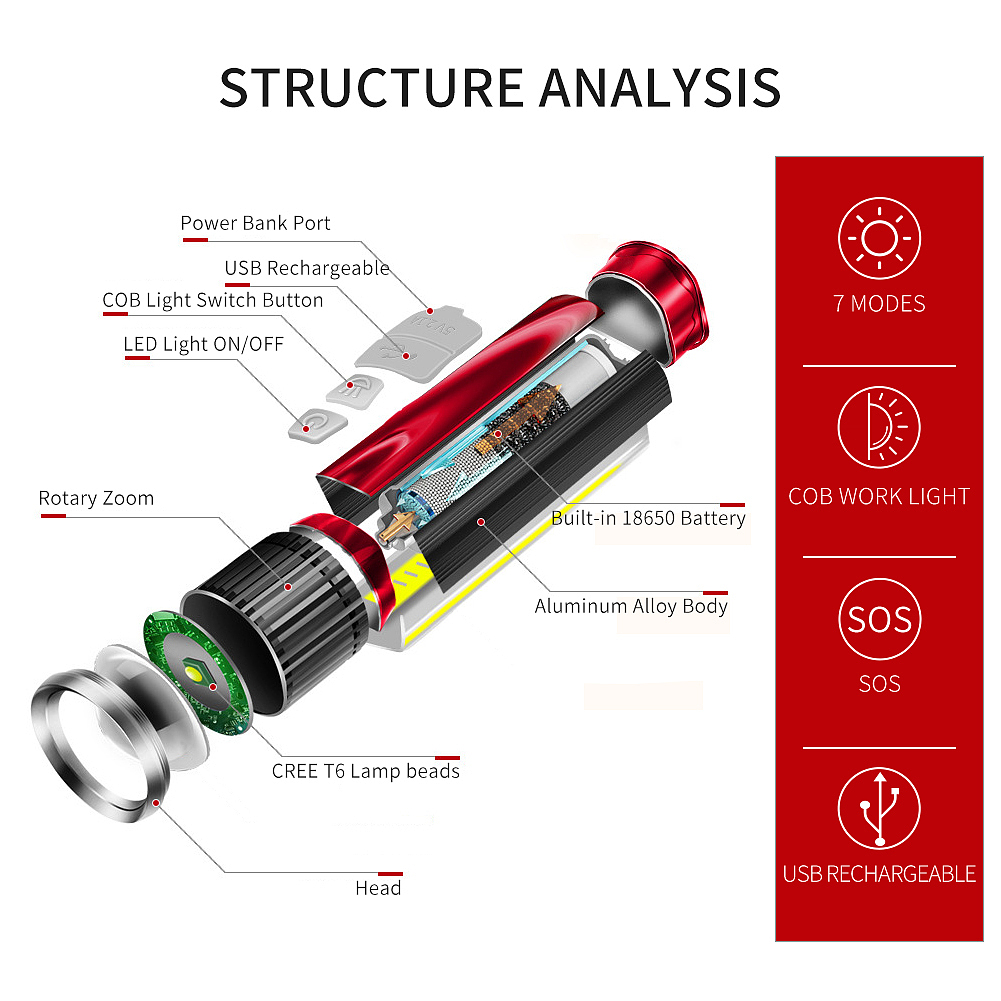 STRUCTURE ANALYSIS

Power Bank Port

USB Rechargeable

COB Light Switch Button

LED Light ON/OFF

Rotary Zoom

Built-in 18650 Battery

Aluminum Alloy Body

CREE T6 Lamp beads

Head

7 MODES

COB WORK LIGHT

SOS

SOS

USB RECHARGEABLE