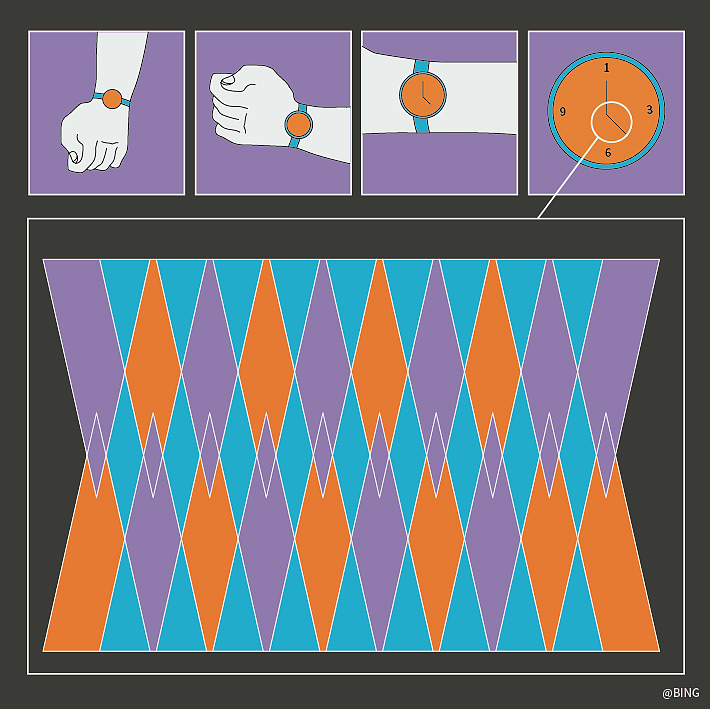 1
9
3
6
@BING