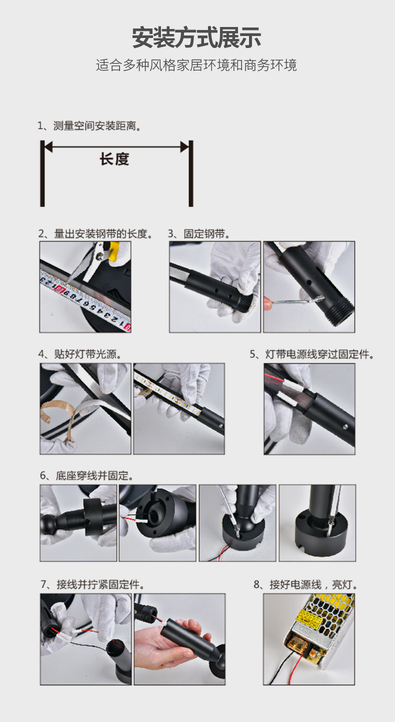 安装方式展示

适合多种风格家居环境和商务环境

1、测量空间安装距离。

长度

2、量出安装钢带的长度。

3、固定钢带。

4、贴好灯带光源。

5、灯带电源线穿过固定件。

6、底座穿线并固定。

7、接线并拧紧固定件。

8、接好电源线，亮灯。