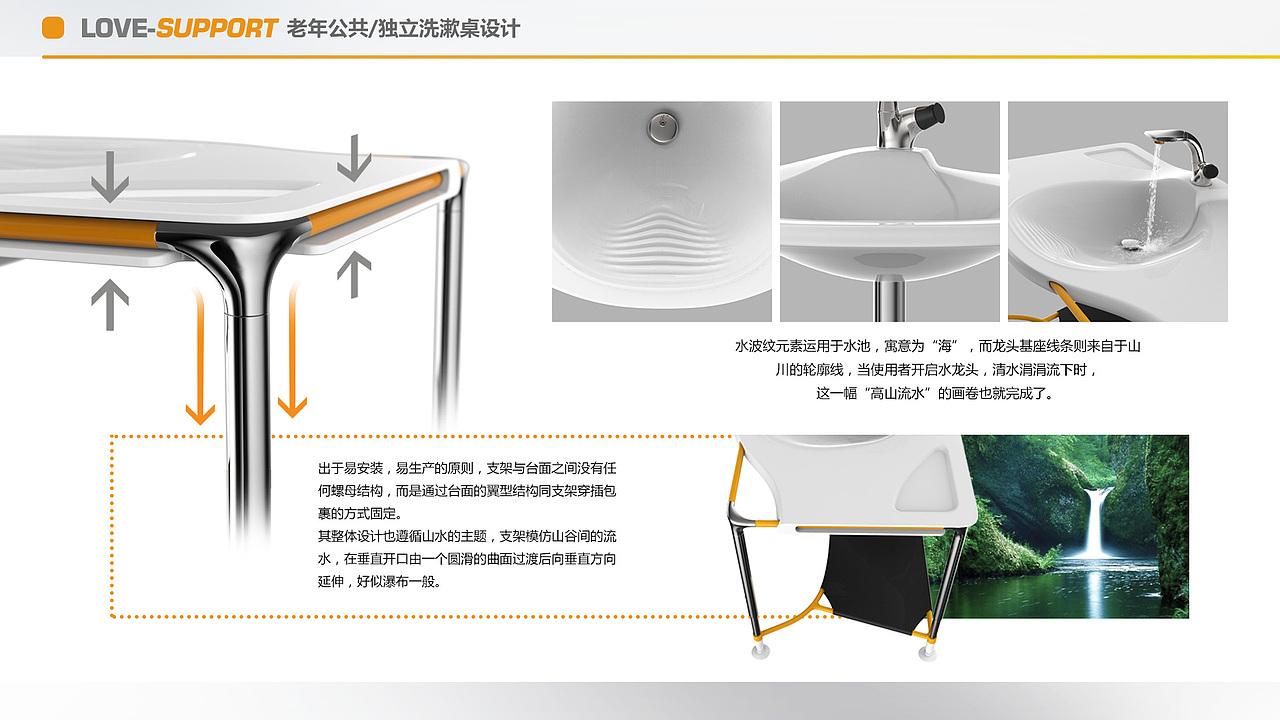 LOVE-SUPPORT 老年公共/独立洗漱桌设计

水波纹元素运用于水池，寓意为“海”，而龙头基座线条则来自于山川的轮廓线，当使用者开启水龙头，清水涓涓流下时，这一幅“高山流水”的画卷也就完成了。

出于易安装，易生产的原则，支架与台面之间没有任何螺母结构，而是通过台面的翼型结构同支架穿插包裹的方式固定。
其整体设计也遵循山水的主题，支架模仿山谷间的流水，在垂直开口由一个圆滑的曲面过渡后向垂直方向延伸，好似瀑布一般。