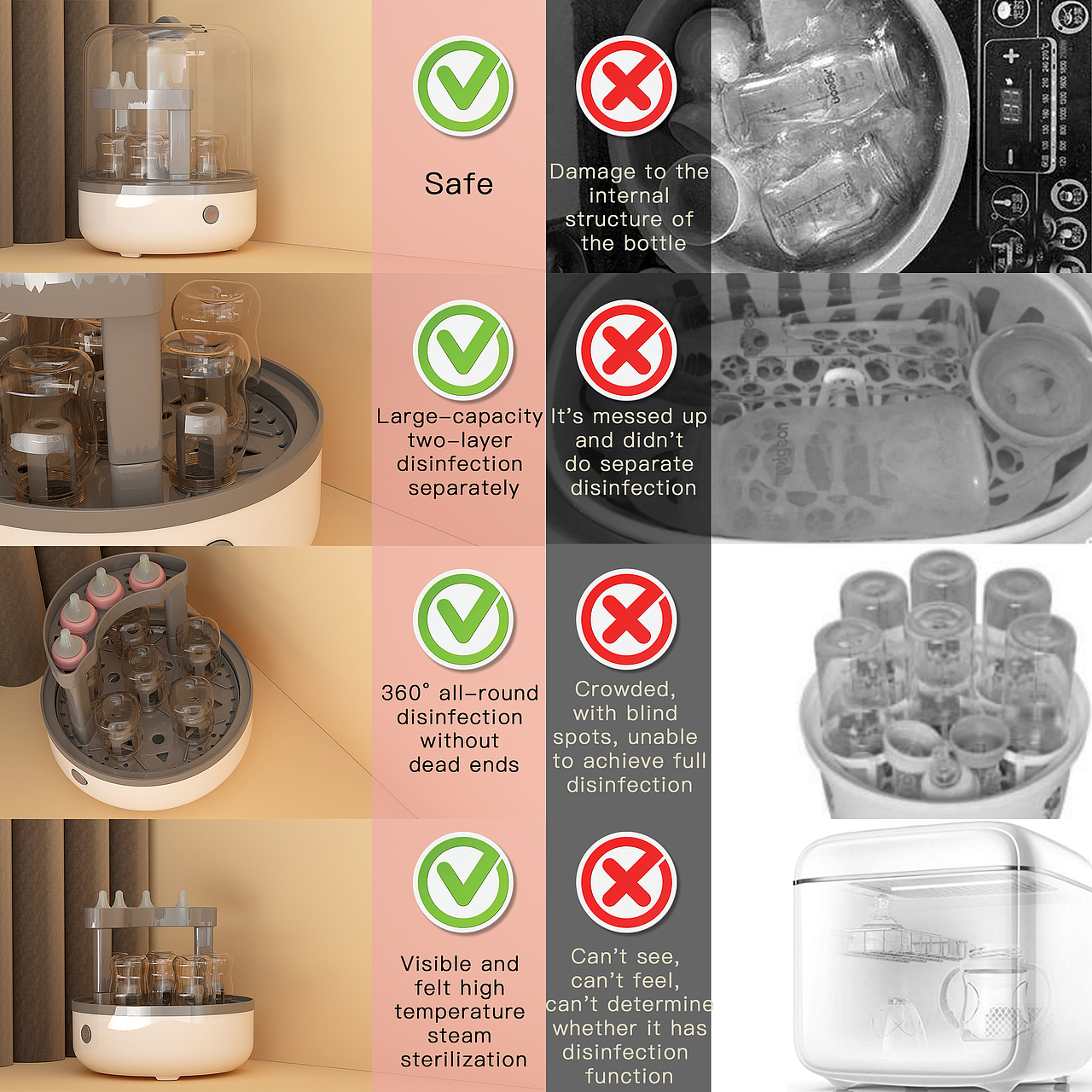 Safe

Damage to the internal structure of the bottle

Large-capacity two-layer disinfection separately

It's messed up and didn't do separate disinfection

360° all-round disinfection without dead ends

Crowded, with blind spots, unable to achieve full disinfection

Visible and felt high temperature steam sterilization

Can't see, can't feel, can't determine whether it has disinfection function