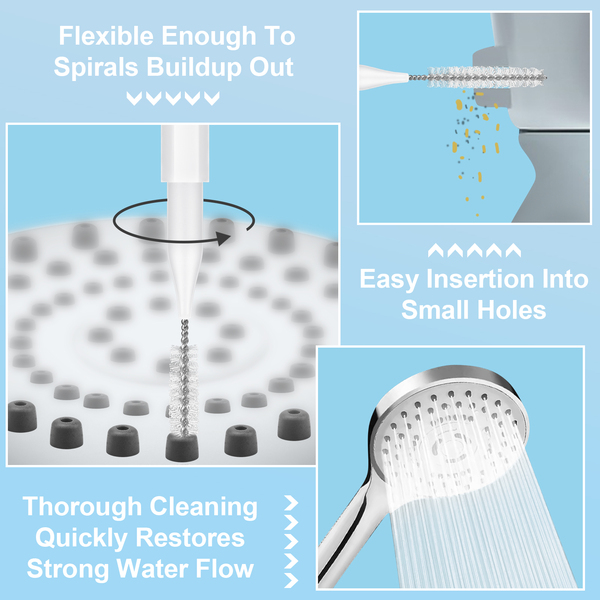 Flexible Enough To Spirals Buildup Out

Easy Insertion Into Small Holes

Thorough Cleaning Quickly Restores Strong Water Flow