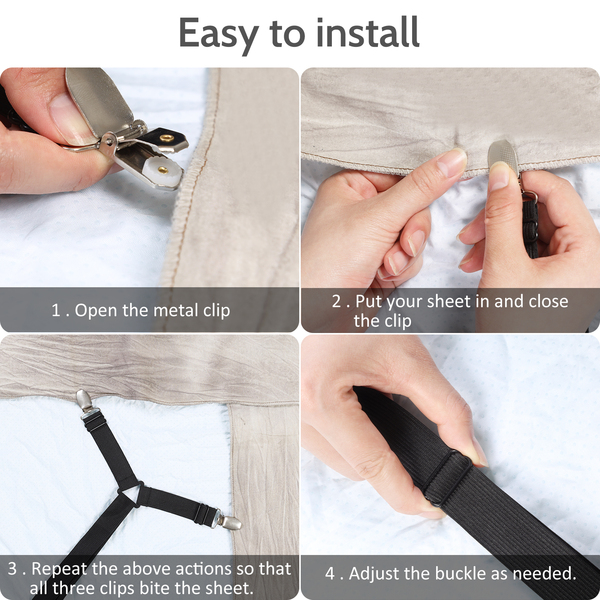 Easy to install

1 . Open the metal clip

2 . Put your sheet in and close the clip

3 . Repeat the above actions so that all three clips bite the sheet.

4 . Adjust the buckle as needed.