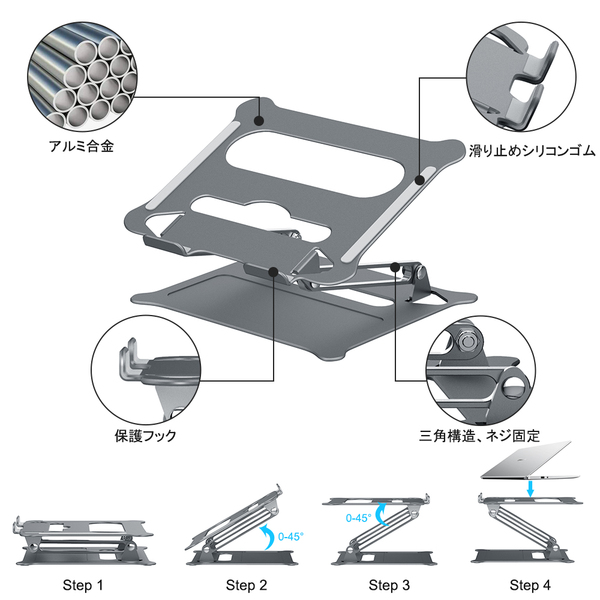 アルミ合金

滑り止めシリコンゴム

保護フック

三角構造、ネジ固定

0-45°

0-45°

Step 1

Step 2

Step 3

Step 4