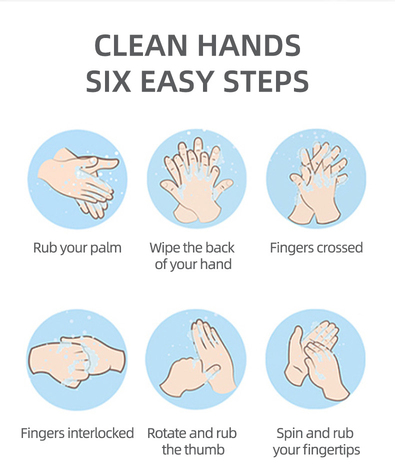 CLEAN HANDS
SIX EASY STEPS

Rub your palm

Wipe the back of your hand

Fingers crossed

Fingers interlocked

Rotate and rub the thumb

Spin and rub your fingertips