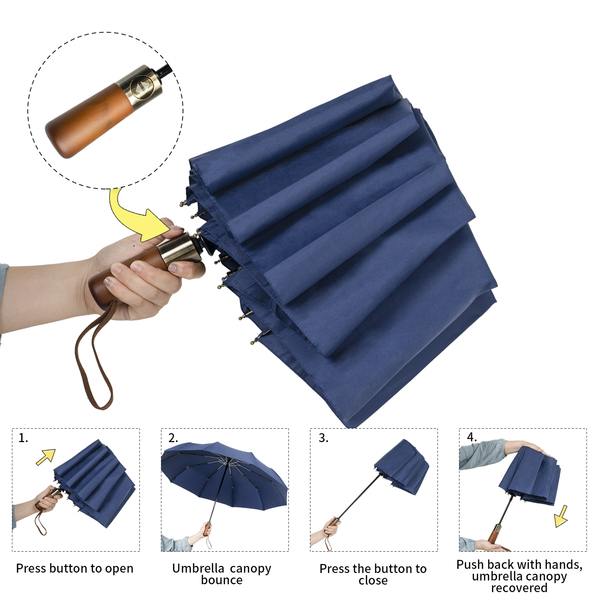 1.

Press button to open

2.

Umbrella canopy bounce

3.

Press the button to close

4.

Push back with hands, umbrella canopy recovered