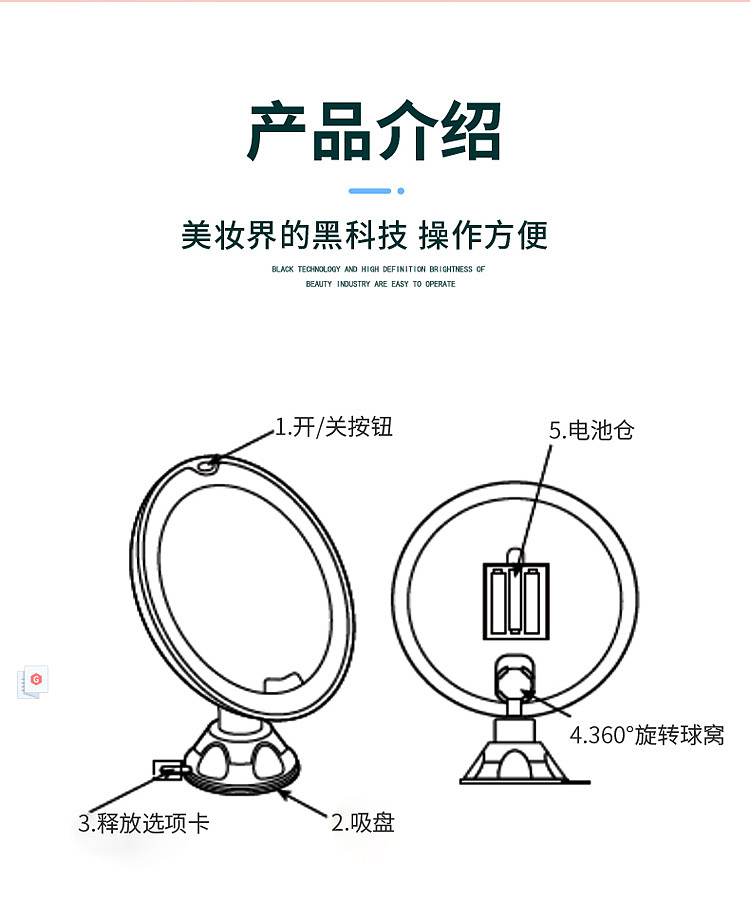 产品介绍

美妆界的黑科技 操作方便

BLACK TECHNOLOGY AND HIGH DEFINITION BRIGHTNESS OF BEAUTY INDUSTRY ARE EASY TO OPERATE

1.开/关按钮

5.电池仓

4.360°旋转球窝

3.释放选项卡

2.吸盘