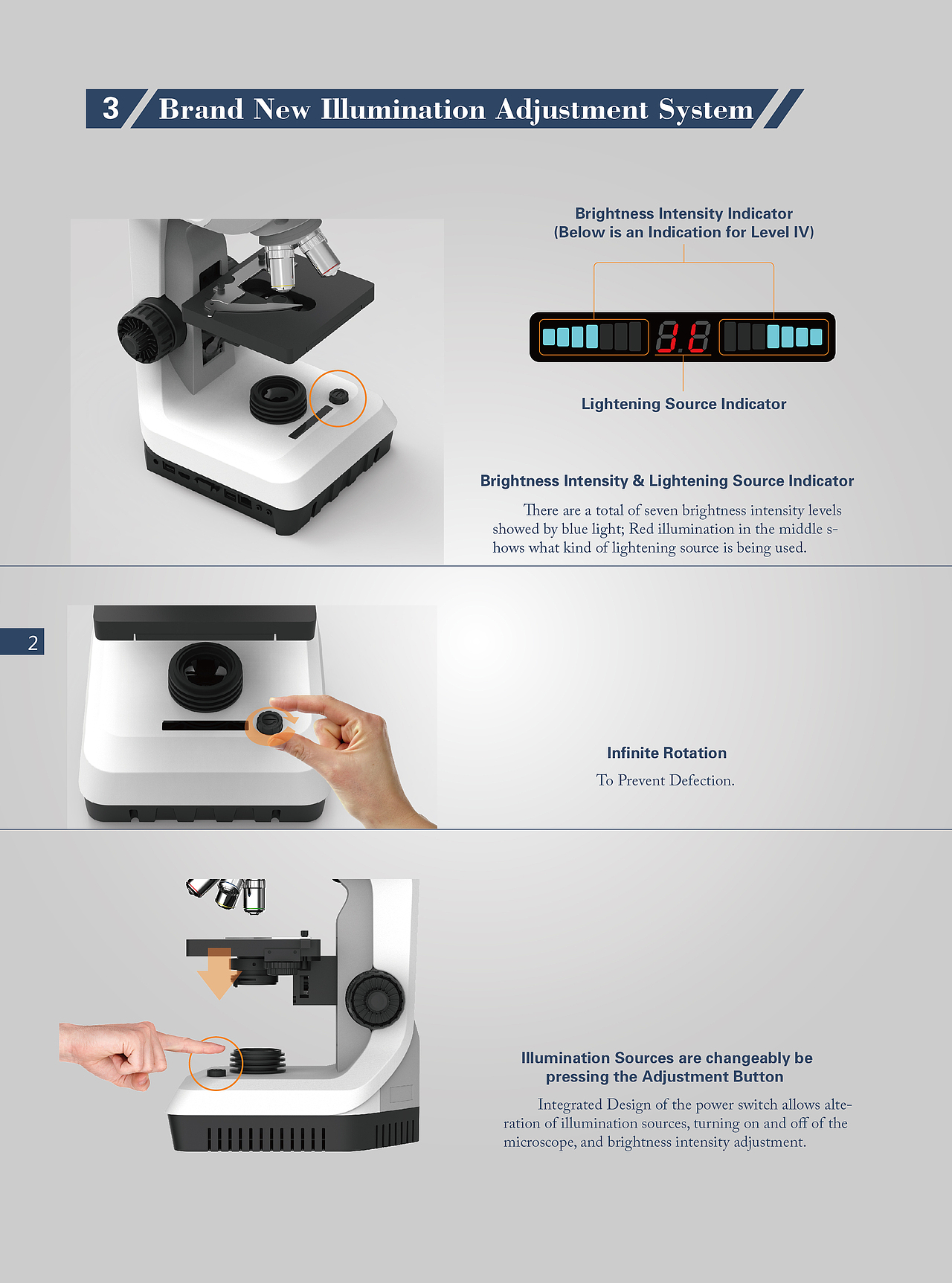 3 Brand New Illumination Adjustment System

Brightness Intensity Indicator
(Below is an Indication for Level IV)

Lightening Source Indicator

Brightness Intensity & Lightening Source Indicator

There are a total of seven brightness intensity levels showed by blue light; Red illumination in the middle shows what kind of lightening source is being used.

2

Infinite Rotation

To Prevent Defection.

Illumination Sources are changeably be pressing the Adjustment Button

Integrated Design of the power switch allows alteration of illumination sources, turning on and off of the microscope, and brightness intensity adjustment.