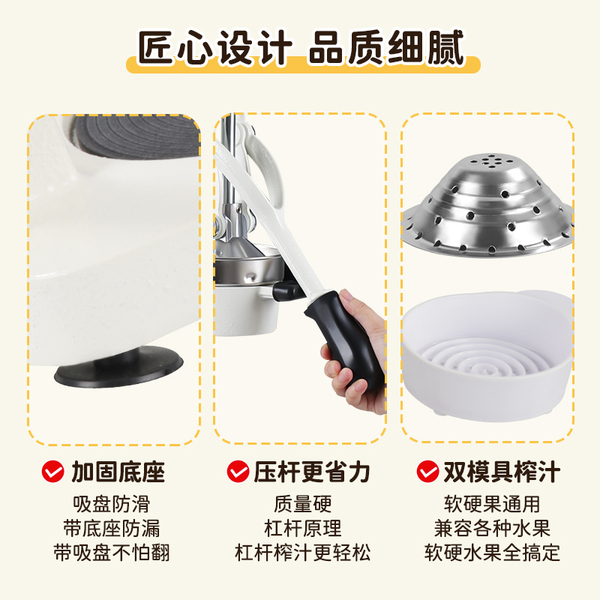 匠心设计 品质细腻

加固底座
吸盘防滑
带底座防漏
带吸盘不怕翻

压杆更省力
质量硬
杠杆原理
杠杆榨汁更轻松

双模具榨汁
软硬果通用
兼容各种水果
软硬水果全搞定