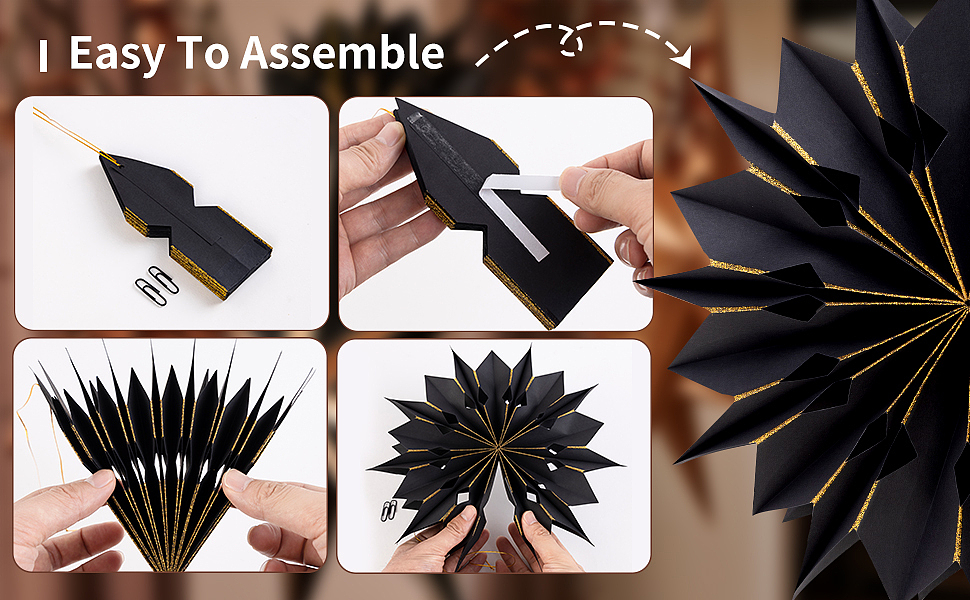 Easy To Assemble