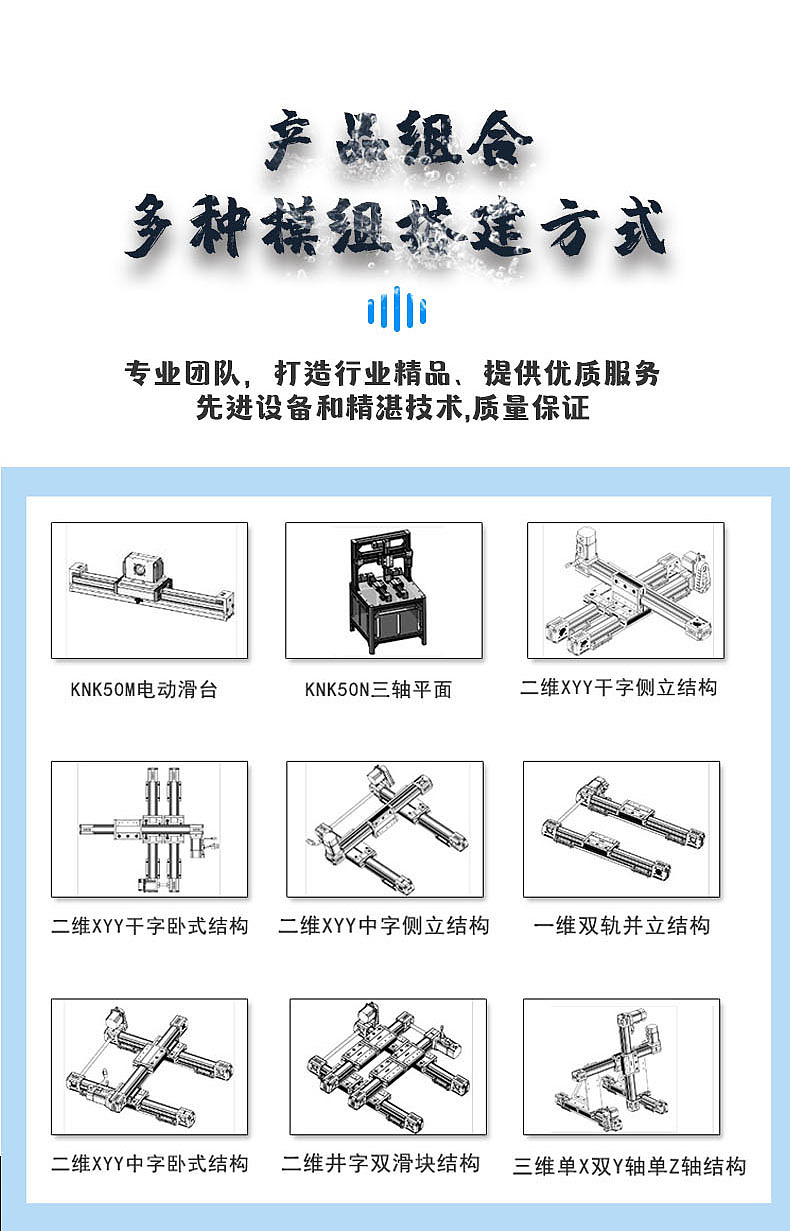 产品组合
多种模组搭建方式

专业团队，打造行业精品、提供优质服务
先进设备和精湛技术,质量保证

KNK50M电动滑台

KNK50N三轴平面

二维XYY干字侧立结构

二维XYY干字卧式结构

二维XYY中字侧立结构

一维双轨并立结构

二维XYY中字卧式结构

二维井字双滑块结构

三维单X双Y轴单Z轴结构