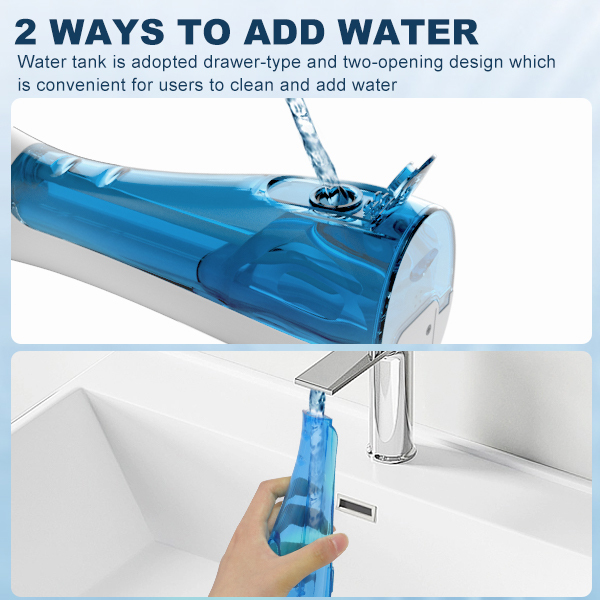 2 WAYS TO ADD WATER
Water tank is adopted drawer-type and two-opening design which is convenient for users to clean and add water