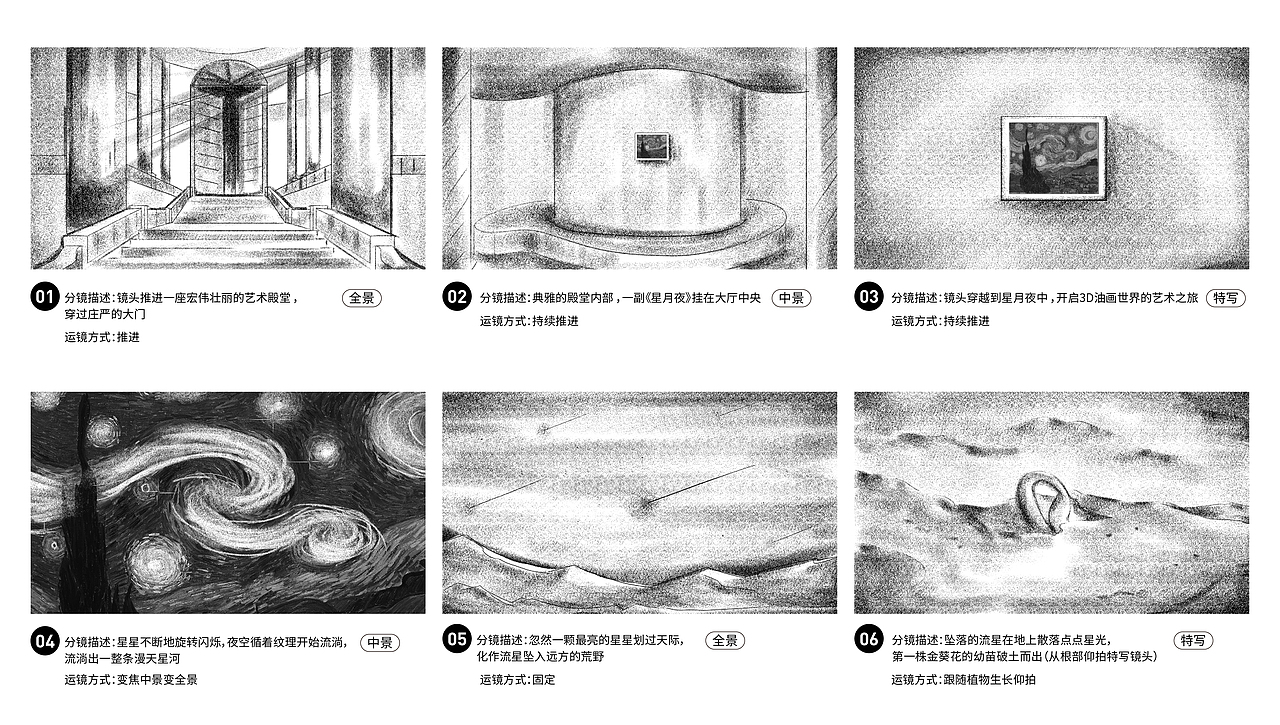 01 分镜描述：镜头推进一座宏伟壮丽的艺术殿堂，穿过庄严的大门
全景
运镜方式：推进

02 分镜描述：典雅的殿堂内部，一副《星月夜》挂在大厅中央
中景
运镜方式：持续推进

03 分镜描述：镜头穿越到星月夜中，开启3D油画世界的艺术之旅
特写
运镜方式：持续推进

04 分镜描述：星星不断地旋转闪烁，夜空循着纹理开始流淌，流淌出一整条漫天星河
中景
运镜方式：变焦中景变全景

05 分镜描述：忽然一颗最亮的星星划过天际，化作流星坠入远方的荒野
全景
运镜方式：固定

06 分镜描述：坠落的流星在地上散落点点星光，第一株金葵花的幼苗破土而出（从根部仰拍特写镜头）
特写
运镜方式：跟随植物生长仰拍