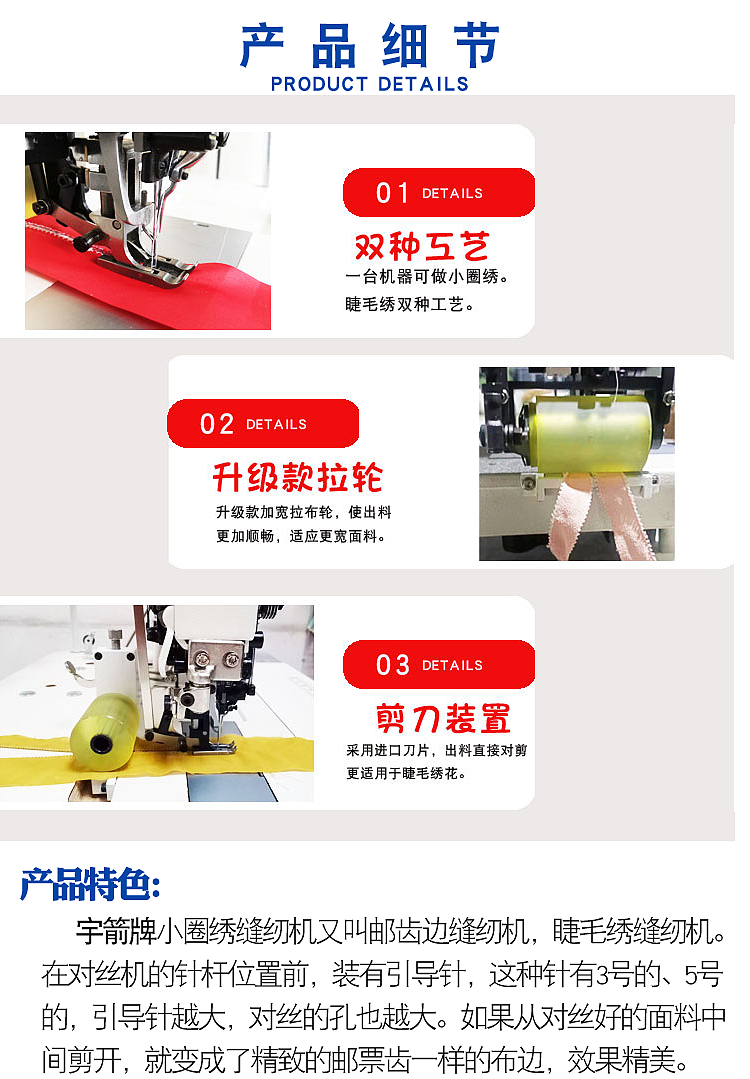 产品细节
PRODUCT DETAILS

01 DETAILS
双种工艺
一台机器可做小圈绣。
睫毛绣双种工艺。

02 DETAILS
升级款拉轮
升级款加宽拉布轮，使出料更加顺畅，适应更宽面料。

03 DETAILS
剪刀装置
采用进口刀片，出料直接对剪更适用于睫毛绣花。

产品特色:
宇箭牌小圈绣缝纫机又叫邮齿边缝纫机，睫毛绣缝纫机。在对丝机的针杆位置前，装有引导针，这种针有3号的、5号的，引导针越大，对丝的孔也越大。如果从对丝好的面料中间剪开，就变成了精致的邮票齿一样的布边，效果精美。